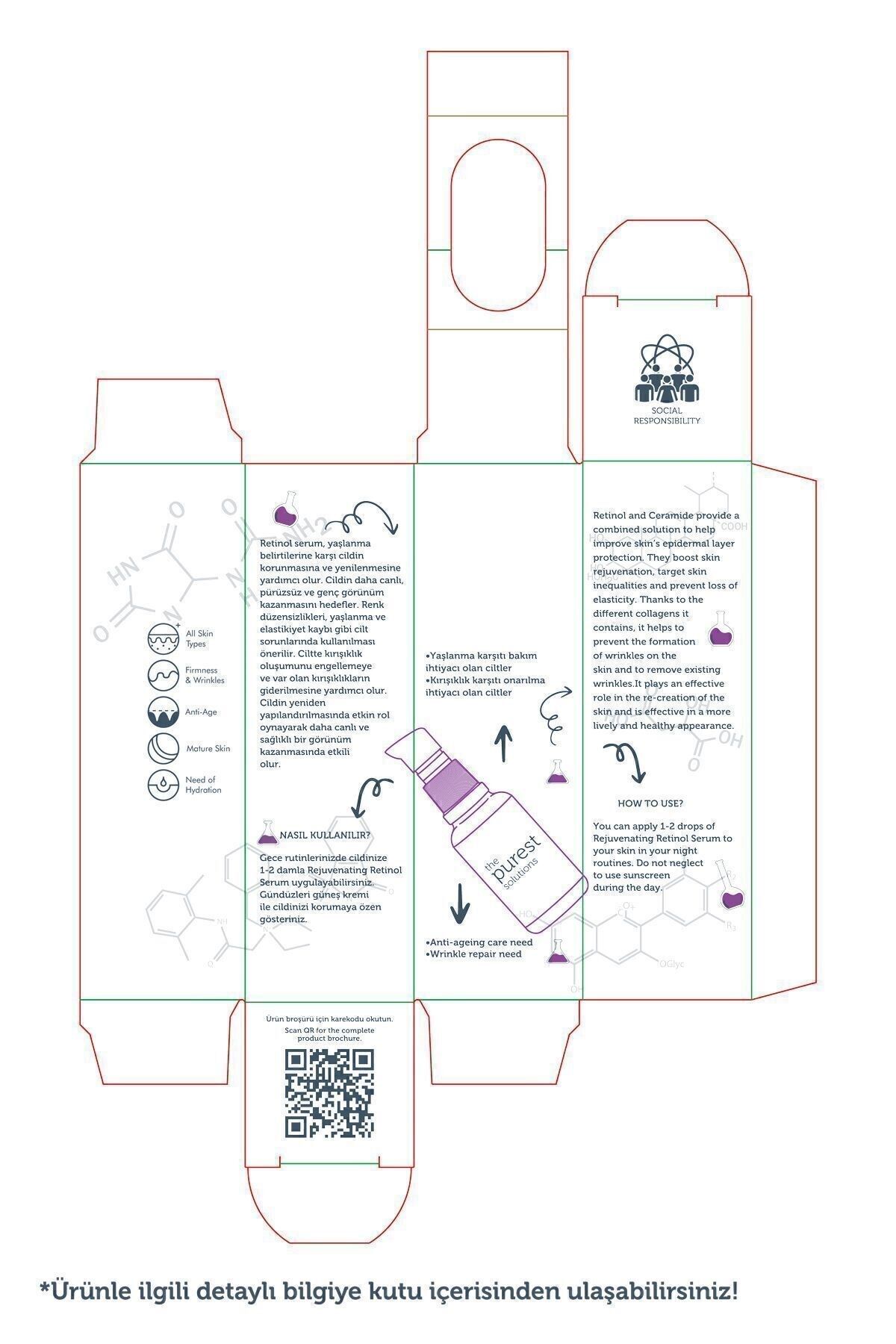 SOCIAL RESPONSIBILITY

All Skin Types

Firmness & Wrinkles

Anti-Age

Mature Skin

Need of Hydration

Retinol serum, yaşlanma belirtilerine karşı cildin korunmasına ve yenilenmesine yardımcı olur. Cildin daha canlı, pürüzsüz ve genç görünüm kazanmasını hedefler. Renk düzensizlikleri, yaşlanma ve elastikiyet kaybı gibi cilt sorunlarında kullanılması önerilir. Ciltte kırışıklık oluşumunu engellemeye ve var olan kırışıklıkların giderilmesine yardımcı olur. Cildin yeniden yapılandırılmasında etkin rol oynayarak daha canlı ve sağlıklı bir görünüm kazanmasında etkili olur.

NASIL KULLANILIR?

Gece rutinlerinizde cildinize 1-2 damla Rejuvenating Retinol Serum uygulayabilirsiniz. Gündüzleri güneş kremi ile cildinizi korumaya özen gösteriniz.

•Yaşlanma karşıtı bakım ihtiyacı olan ciltler
•Kırışıklık karşıtı onarılma ihtiyacı olan ciltler

the purest solutions

•Anti-ageing care need
•Wrinkle repair need

Retinol and Ceramide provide a combined solution to help improve skin's epidermal layer protection. They boost skin rejuvenation, target skin inequalities and prevent loss of elasticity. Thanks to the different collagens it contains, it helps to prevent the formation of wrinkles on the skin and to remove existing wrinkles.It plays an effective role in the re-creation of the skin and is effective in a more lively and healthy appearance.

HOW TO USE?

You can apply 1-2 drops of Rejuvenating Retinol Serum to your skin in your night routines. Do not neglect to use sunscreen during the day.

Ürün broşürü için karekodu okutun.
Scan QR for the complete product brochure.

*Ürünle ilgili detaylı bilgiye kutu içerisinden ulaşabilirsiniz!